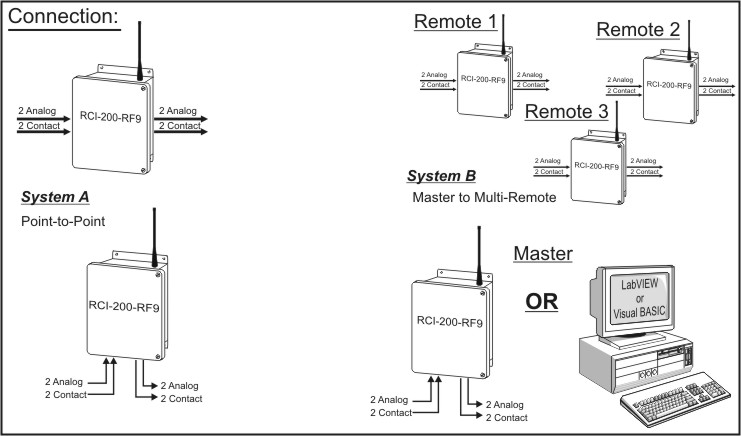 Connection:

2 Analog
2 Contact
RCI-200-RF9
2 Analog
2 Contact

System A

Point-to-Point

RCI-200-RF9
2 Analog
2 Contact
2 Analog
2 Contact

Remote 1

2 Analog
2 Contact
RCI-200-RF9
2 Analog
2 Contact

Remote 2

2 Analog
2 Contact
RCI-200-RF9
2 Analog
2 Contact

Remote 3

2 Analog
2 Contact
RCI-200-RF9
2 Analog
2 Contact

System B

Master to Multi-Remote

Master

RCI-200-RF9
2 Analog
2 Contact
2 Analog
2 Contact

OR

LabVIEW
or
Visual BASIC