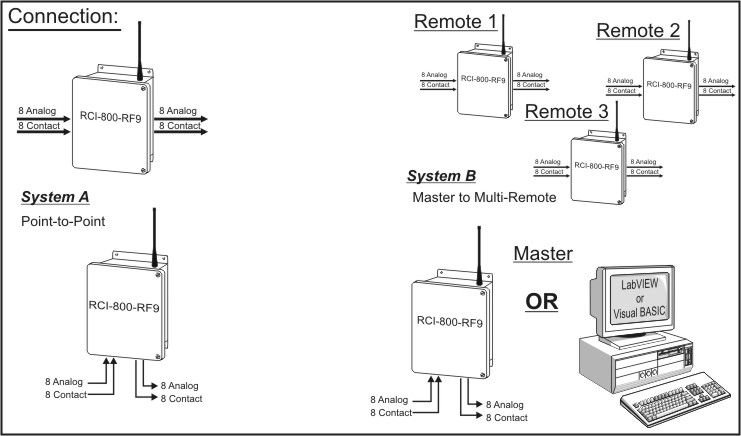 Connection:

8 Analog
8 Contact
RCI-800-RF9
8 Analog
8 Contact

System A

Point-to-Point

RCI-800-RF9

8 Analog
8 Contact
8 Analog
8 Contact

Remote 1

8 Analog
8 Contact
RCI-800-RF9
8 Analog
8 Contact

Remote 2

8 Analog
8 Contact
RCI-800-RF9
8 Analog
8 Contact

Remote 3

8 Analog
8 Contact
RCI-800-RF9
8 Analog
8 Contact

System B

Master to Multi-Remote

Master

RCI-800-RF9

8 Analog
8 Contact
8 Analog
8 Contact

OR

LabVIEW
or
Visual BASIC